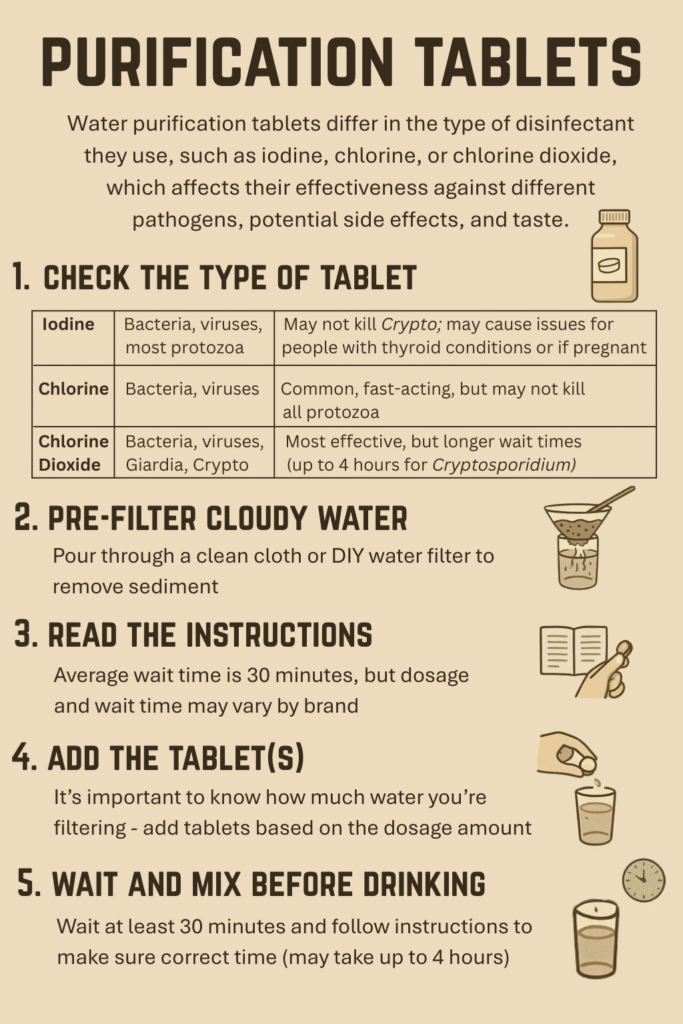 PURIFICATION TABLETS

Water purification tablets differ in the type of disinfectant they use, such as iodine, chlorine, or chlorine dioxide, which affects their effectiveness against different pathogens, potential side effects, and taste.

1. CHECK THE TYPE OF TABLET

| Iodine | Bacteria, viruses, most protozoa | May not kill Crypto; may cause issues for people with thyroid conditions or if pregnant |
|---|---|---|
| Chlorine | Bacteria, viruses | Common, fast-acting, but may not kill all protozoa |
| Chlorine Dioxide | Bacteria, viruses, Giardia, Crypto | Most effective, but longer wait times (up to 4 hours for Cryptosporidium) |

2. PRE-FILTER CLOUDY WATER

Pour through a clean cloth or DIY water filter to remove sediment

3. READ THE INSTRUCTIONS

Average wait time is 30 minutes, but dosage and wait time may vary by brand

4. ADD THE TABLET(S)

It's important to know how much water you're filtering - add tablets based on the dosage amount

5. WAIT AND MIX BEFORE DRINKING

Wait at least 30 minutes and follow instructions to make sure correct time (may take up to 4 hours)